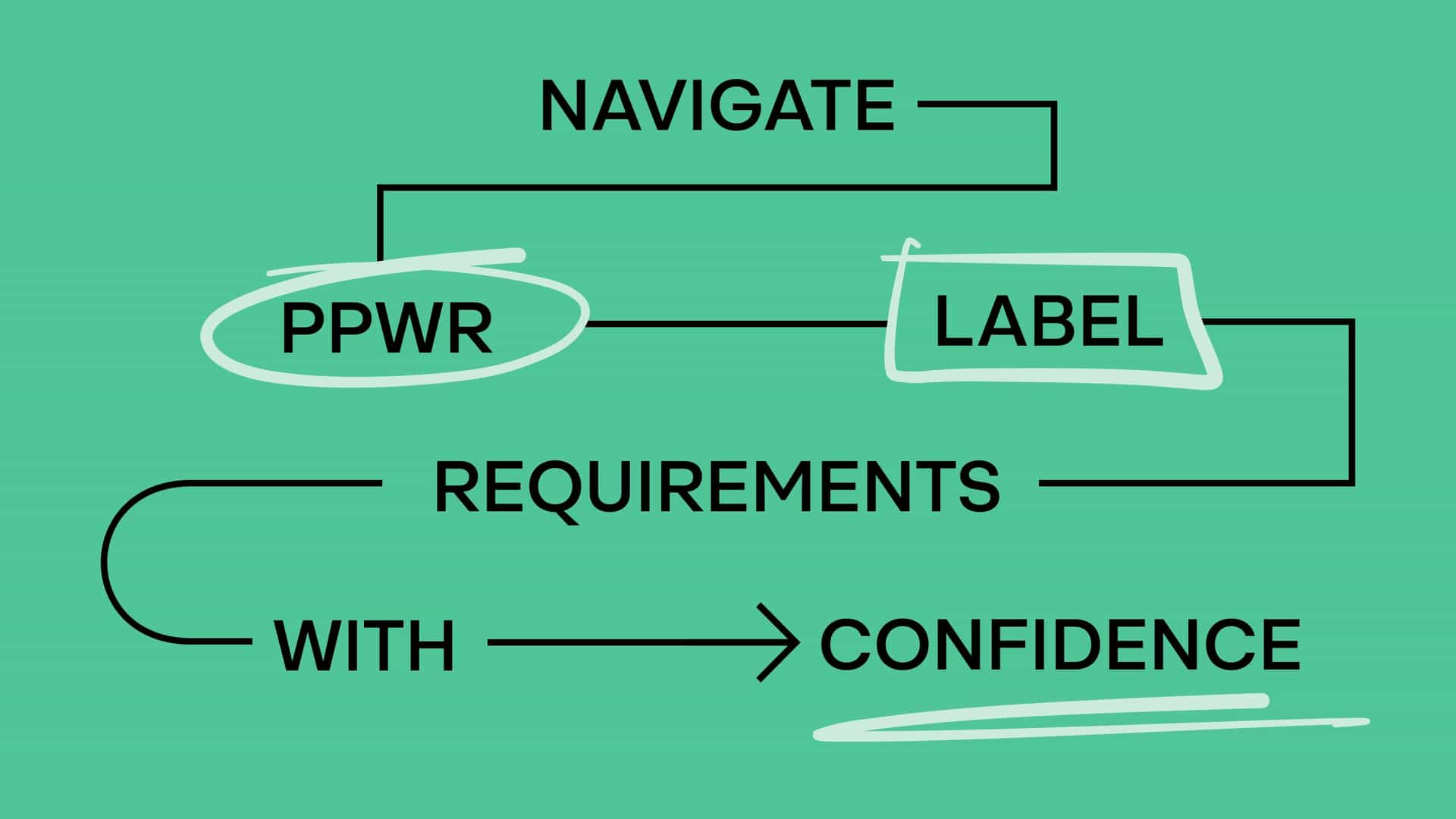 NAVIGATE

PPWR

LABEL

REQUIREMENTS

WITH

CONFIDENCE